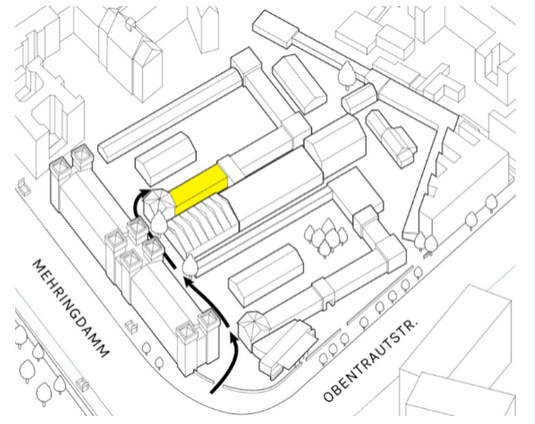 MEHRINGDAMM

OBENTRAUTSTR.